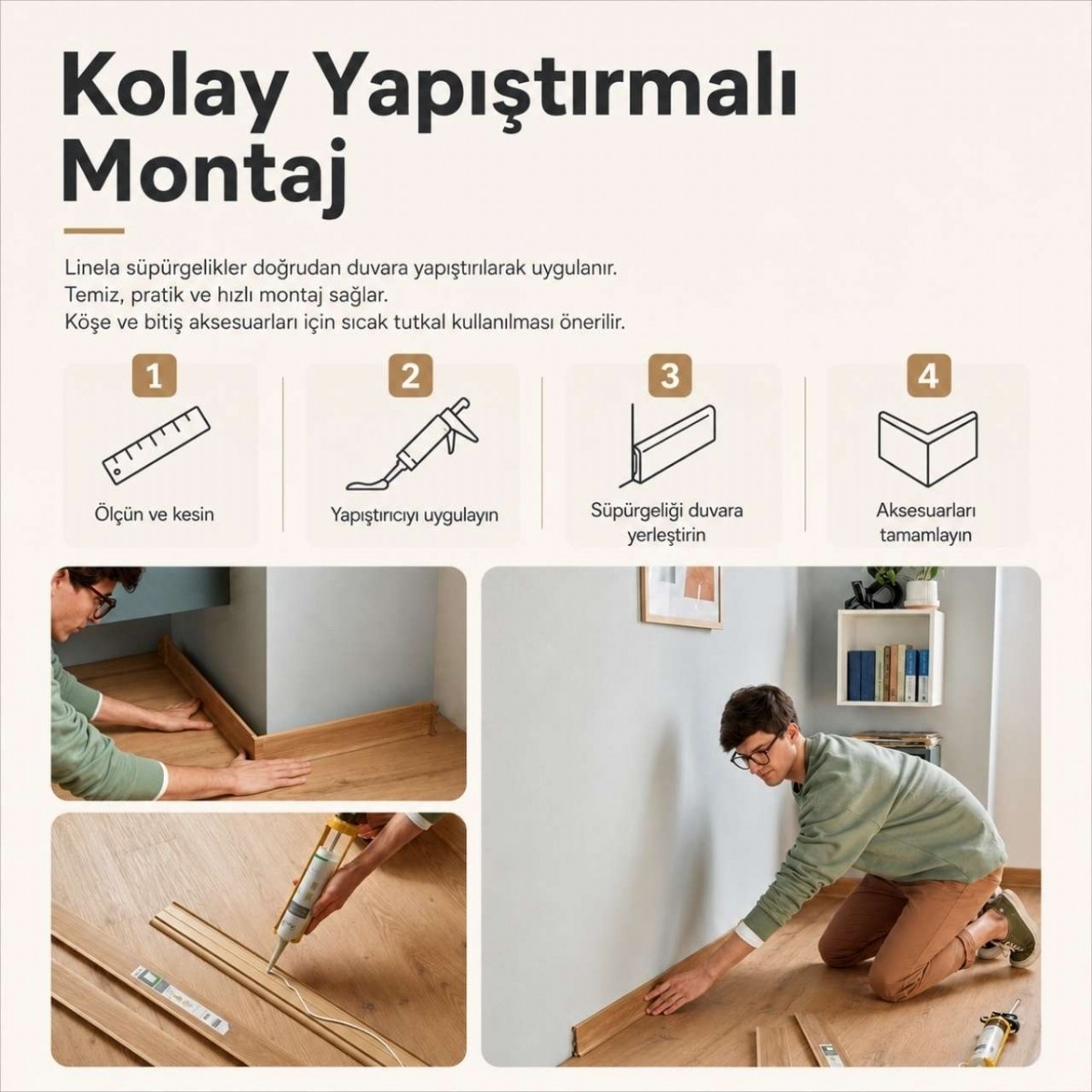 Kolay Yapıştırmalı Montaj

Linela süpürgelikler doğrudan duvara yapıştırılarak uygulanır.
Temiz, pratik ve hızlı montaj sağlar.
Köşe ve bitiş aksesuarları için sıcak tutkal kullanılması önerilir.

1
Ölçün ve kesin

2
Yapıştırıcıyı uygulayın

3
Süpürgeliği duvara yerleştirin

4
Aksesuarları tamamlayın